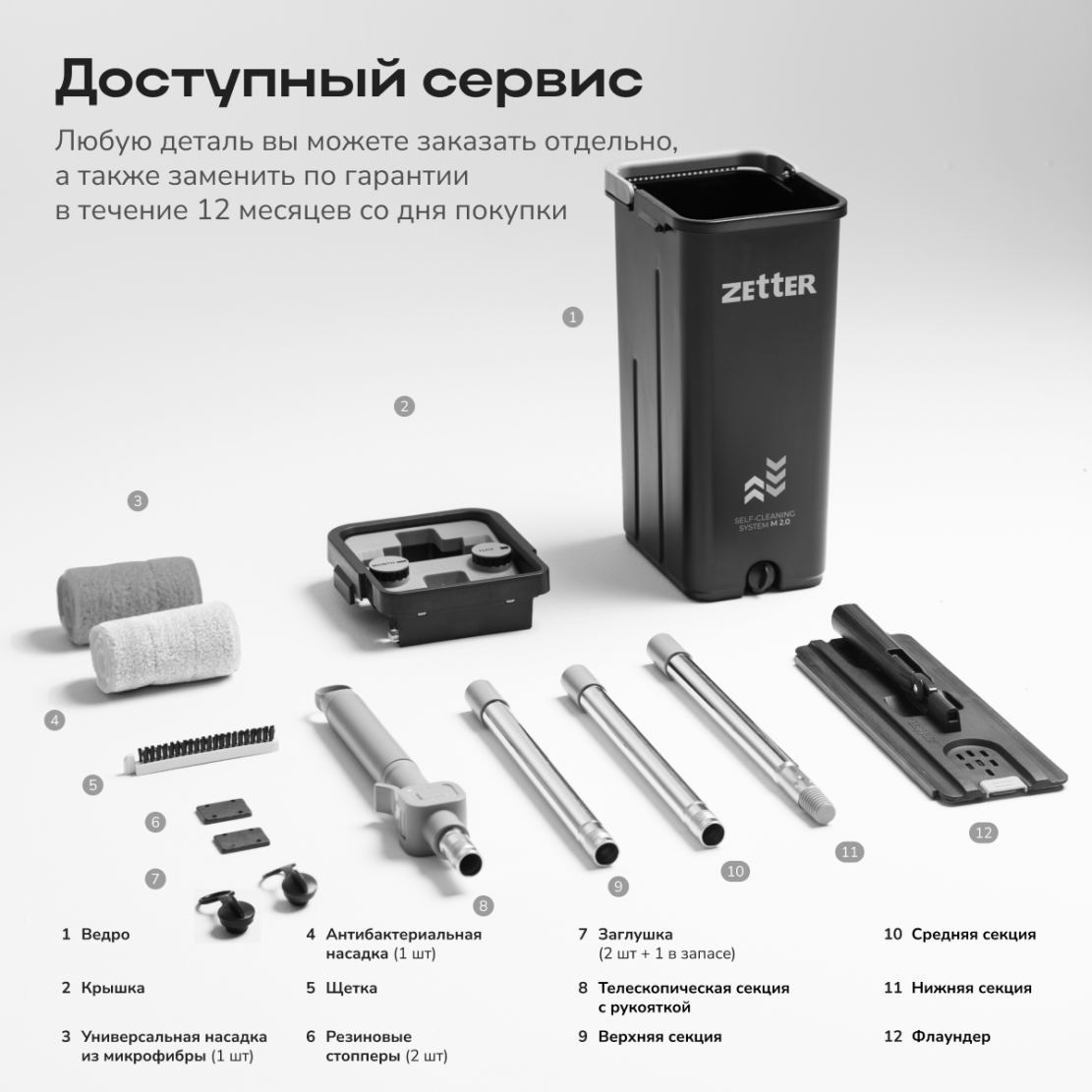 Доступный сервис

Любую деталь вы можете заказать отдельно, а также заменить по гарантии в течение 12 месяцев со дня покупки

ZETTER

SELF-CLEANING SYSTEM M 2.0

1

2

3

4

5

6

7

8

9

10

11

12

1 Ведро

2 Крышка

3 Универсальная насадка из микрофибры (1 шт)

4 Антибактериальная насадка (1 шт)

5 Щетка

6 Резиновые стопперы (2 шт)

7 Заглушка (2 шт + 1 в запасе)

8 Телескопическая секция с рукояткой

9 Верхняя секция

10 Средняя секция

11 Нижняя секция

12 Флаундер