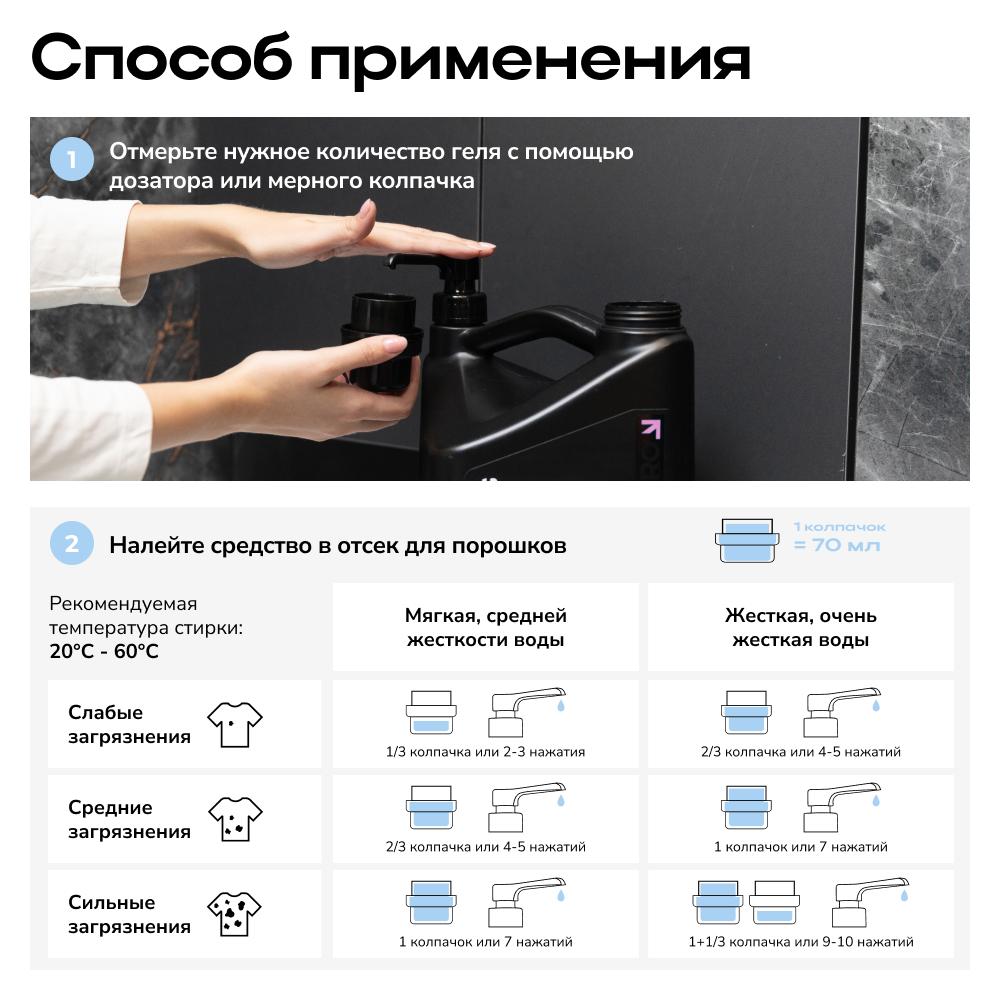 Способ применения

1 Отмерьте нужное количество геля с помощью дозатора или мерного колпачка

2 Налейте средство в отсек для порошков

1 колпачок = 70 мл

| Рекомендуемая температура стирки: 20°C - 60°C | Мягкая, средней жесткости воды | Жесткая, очень жесткая воды |
|---|---|---|
| Слабые загрязнения | 1/3 колпачка или 2-3 нажатия | 2/3 колпачка или 4-5 нажатий |
| Средние загрязнения | 2/3 колпачка или 4-5 нажатий | 1 колпачок или 7 нажатий |
| Сильные загрязнения | 1 колпачок или 7 нажатий | 1+1/3 колпачка или 9-10 нажатий |