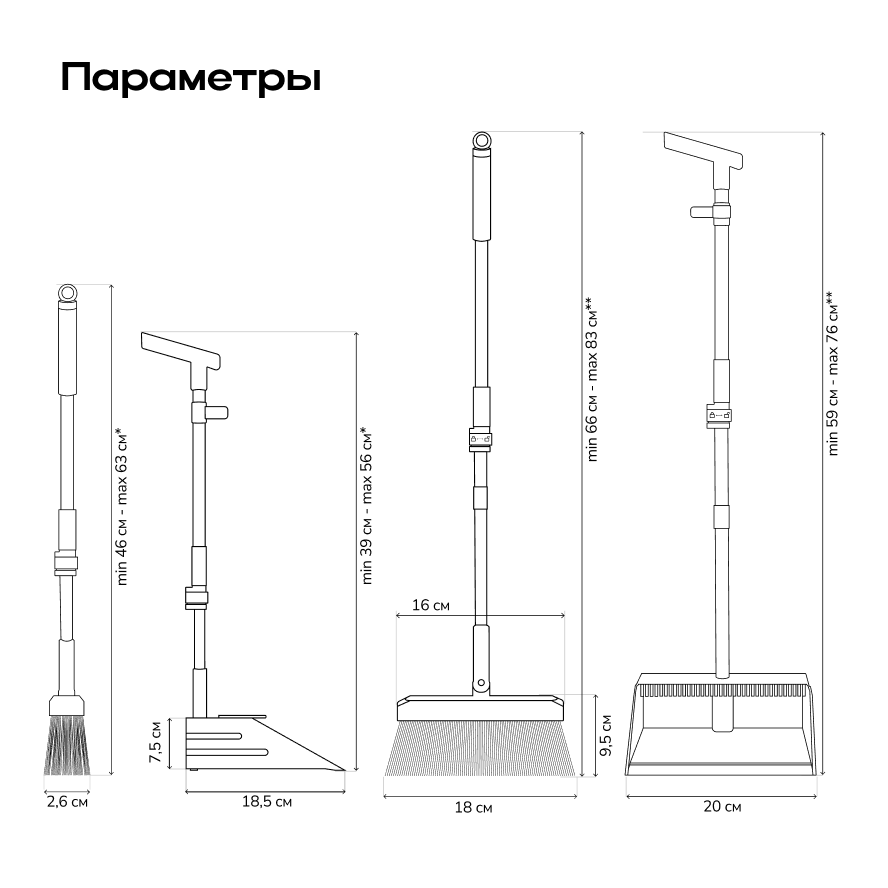 Параметры

min 46 см - max 63 см*

2,6 см

min 39 см - max 56 см*

7,5 см

18,5 см

min 66 см - max 83 см**

16 см

9,5 см

18 см

min 59 см - max 76 см**

20 см