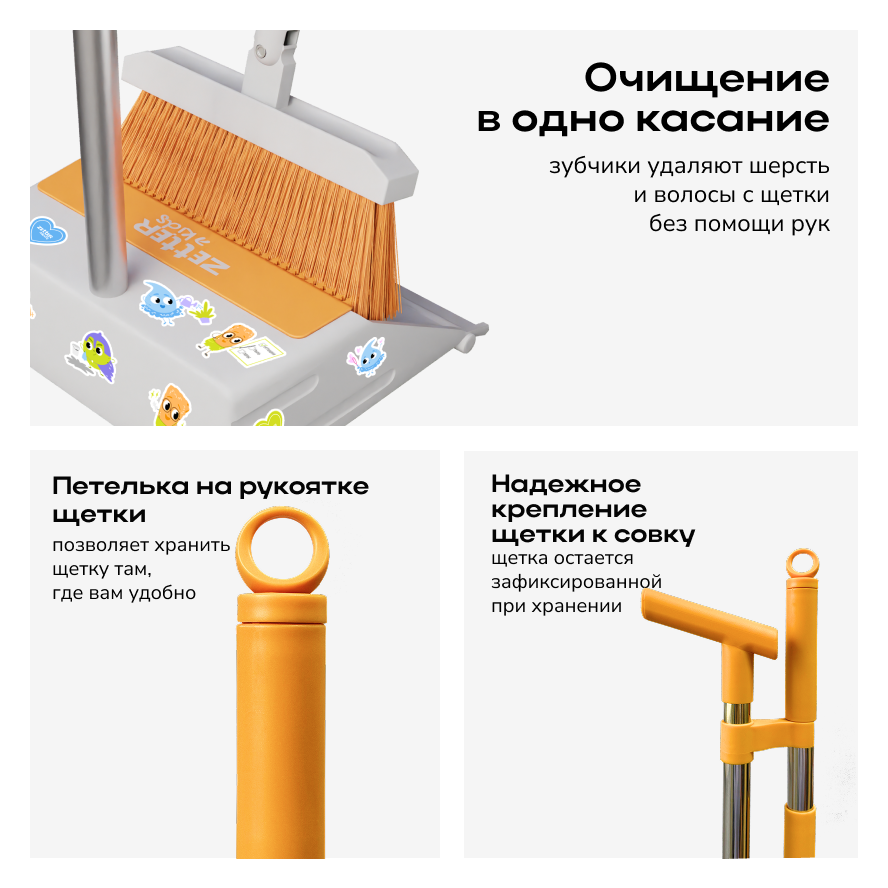 Очищение в одно касание

зубчики удаляют шерсть и волосы с щетки без помощи рук

ZETTER kids

Петелька на рукоятке щетки

позволяет хранить щетку там, где вам удобно

Надежное крепление щетки к совку

щетка остается зафиксированной при хранении